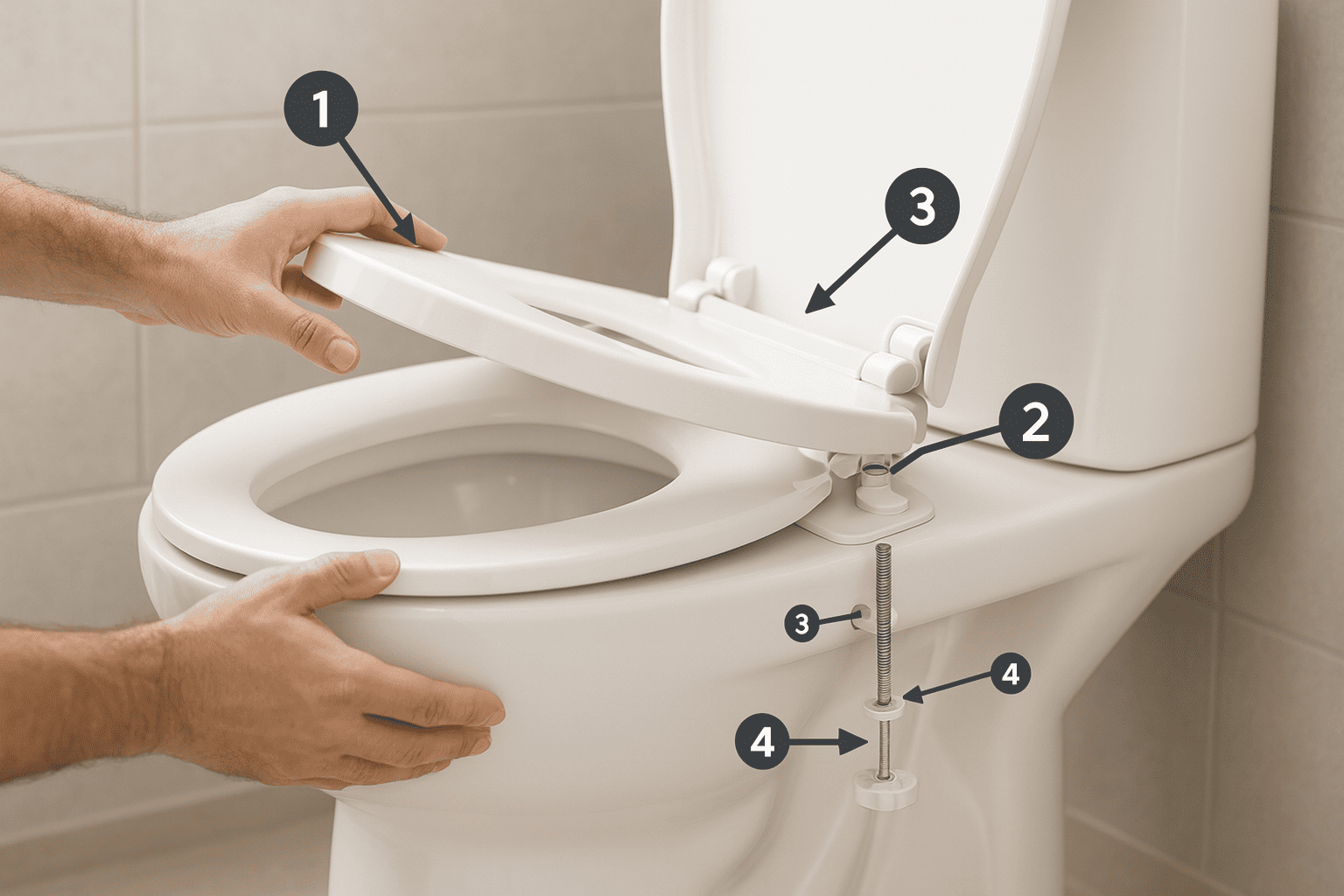 1
3
2
3
4
4